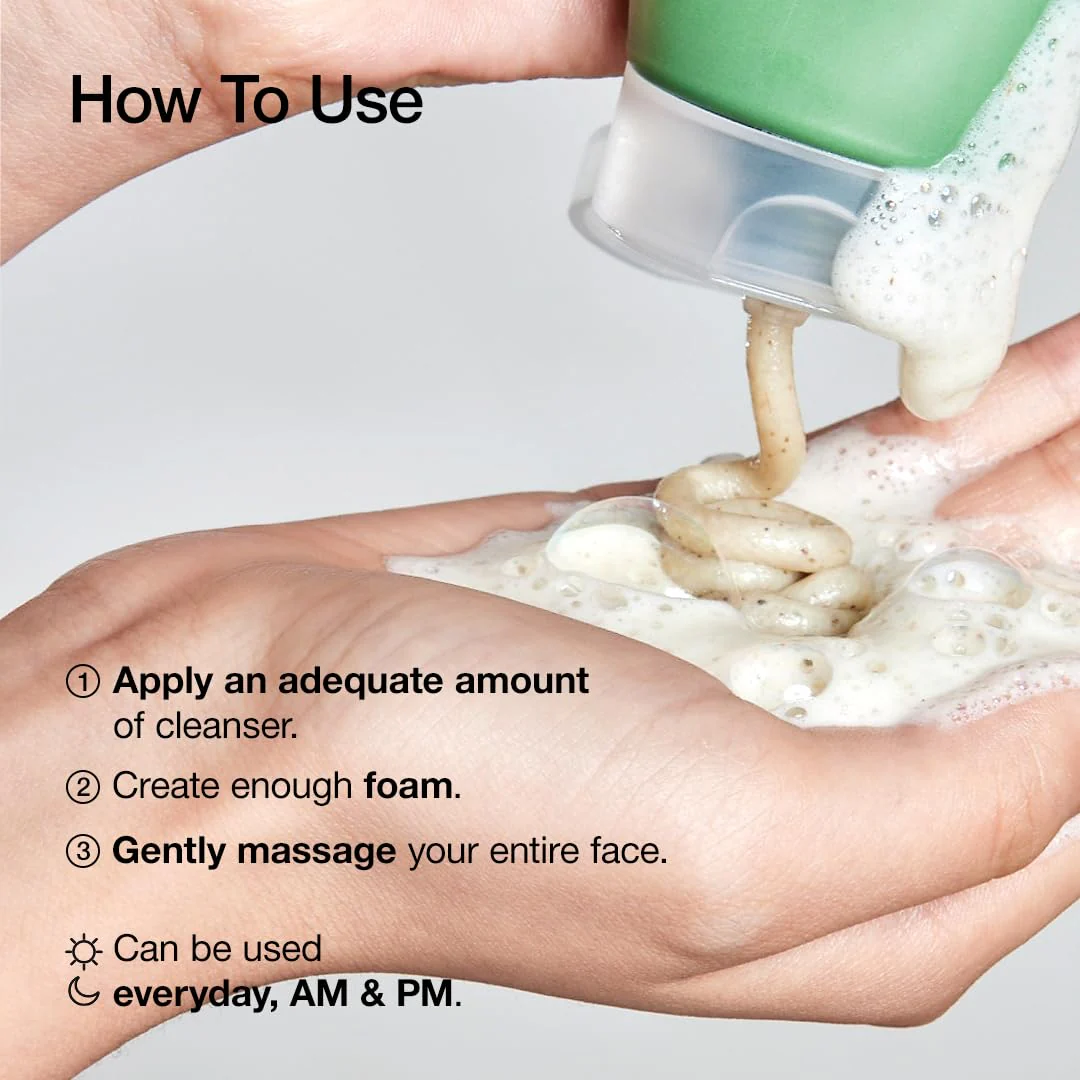 How To Use

① Apply an adequate amount of cleanser.

② Create enough foam.

③ Gently massage your entire face.

Can be used everyday, AM & PM.